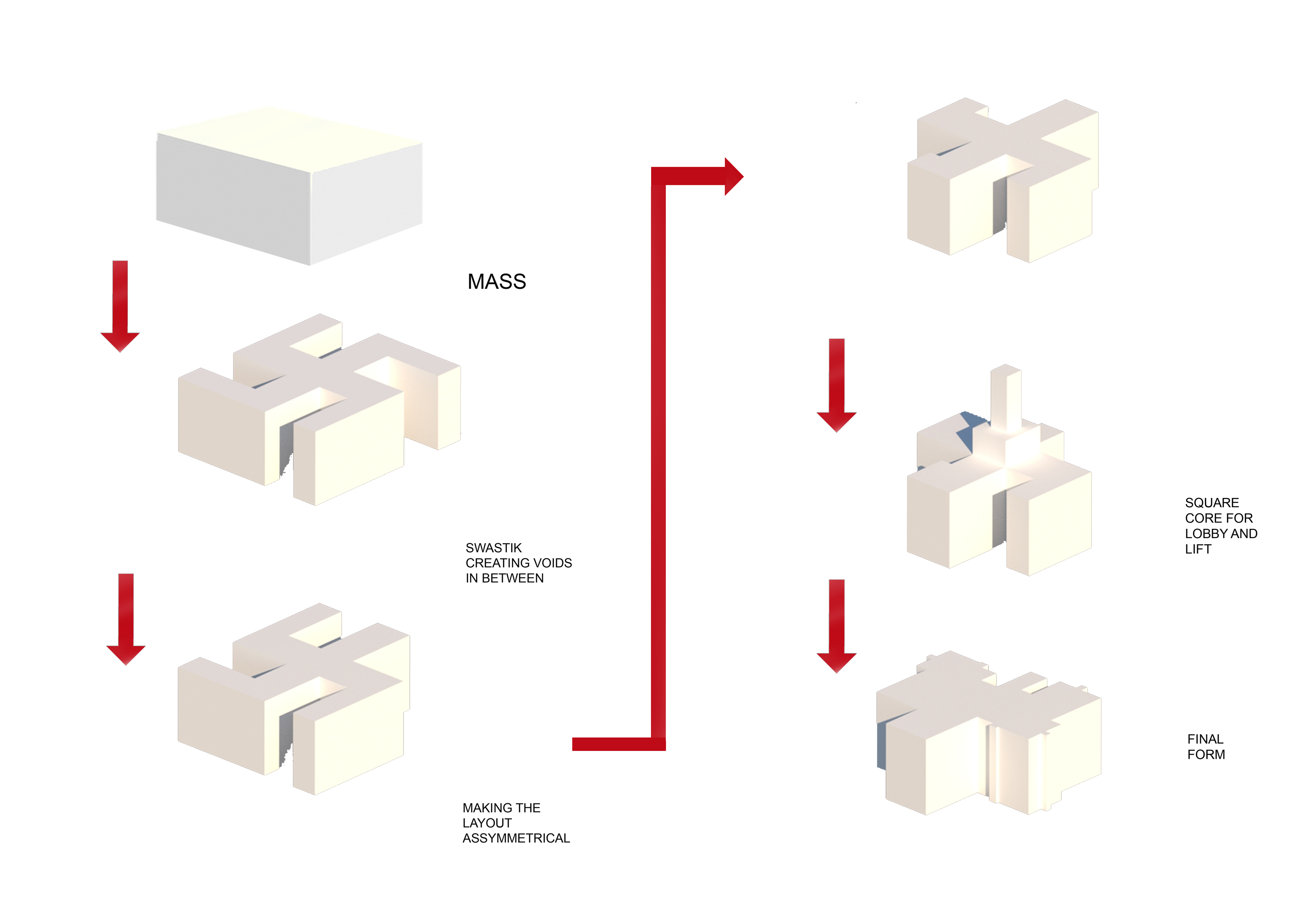 MASS

SWASTIK
CREATING VOIDS
IN BETWEEN

MAKING THE
LAYOUT
ASSYMMETRICAL

SQUARE
CORE FOR
LOBBY AND
LIFT

FINAL
FORM